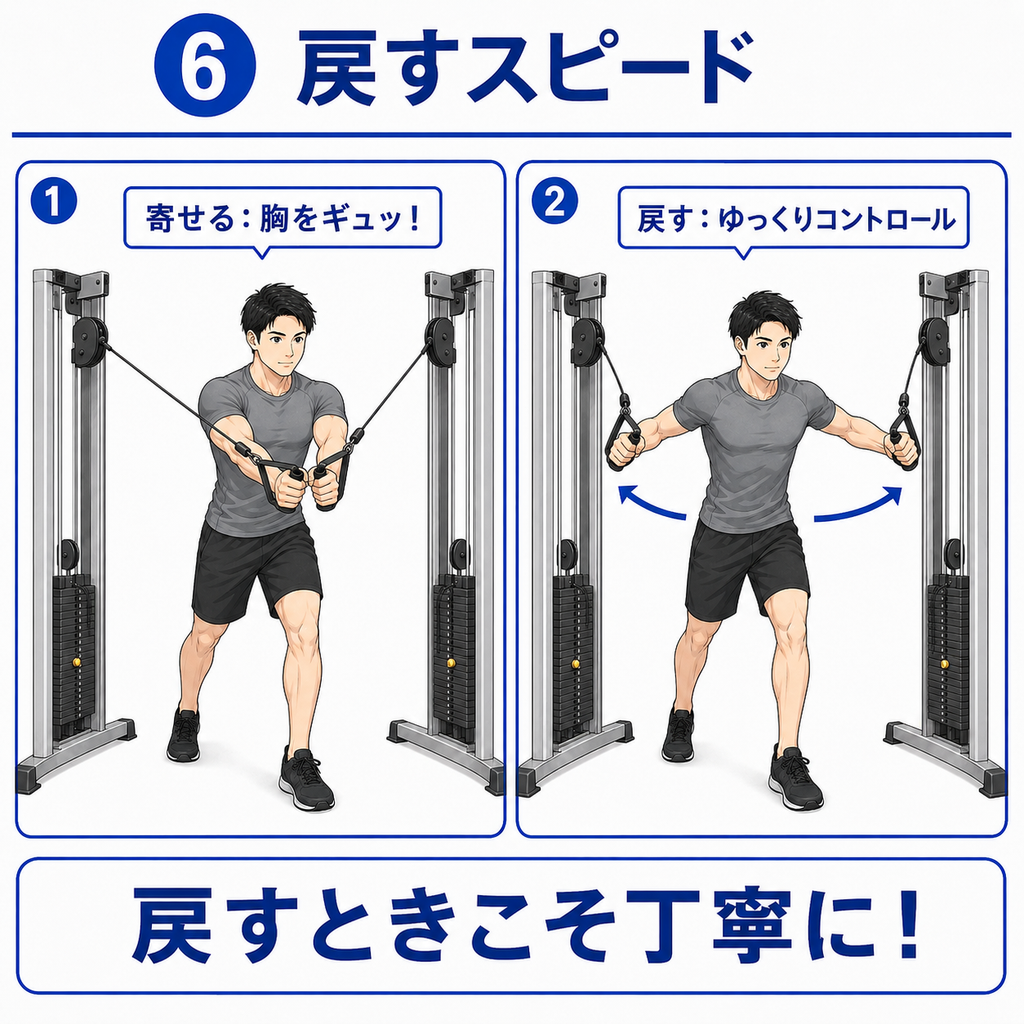 6 戻すスピード

1

寄せる：胸をギュッ！

2

戻す：ゆっくりコントロール

戻すときこそ丁寧に！